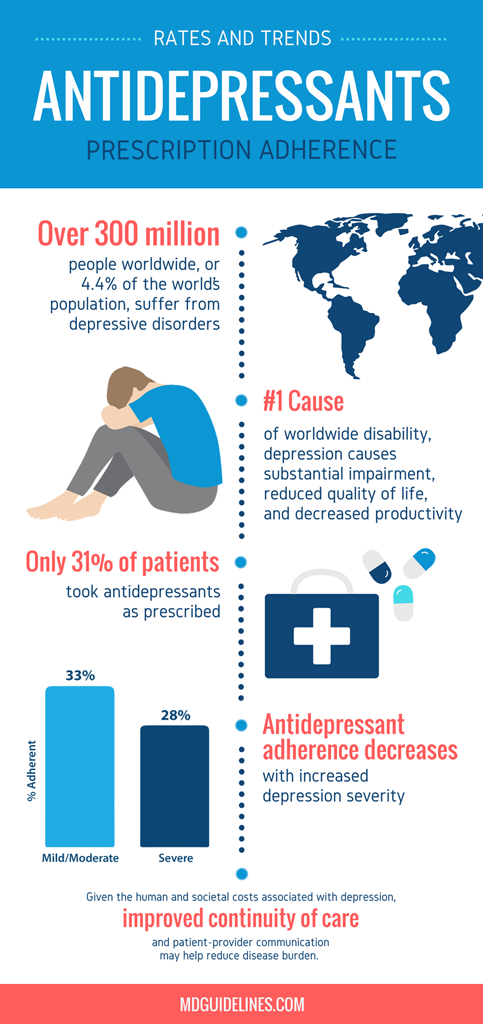 RATES AND TRENDS

ANTIDEPRESSANTS

PRESCRIPTION ADHERENCE

Over 300 million

people worldwide, or 4.4% of the world's population, suffer from depressive disorders

#1 Cause

of worldwide disability, depression causes substantial impairment, reduced quality of life, and decreased productivity

Only 31% of patients

took antidepressants as prescribed

33%

28%

% Adherent

Mild/Moderate

Severe

Antidepressant adherence decreases

with increased depression severity

Given the human and societal costs associated with depression,

improved continuity of care

and patient-provider communication may help reduce disease burden.

MDGUIDELINES.COM